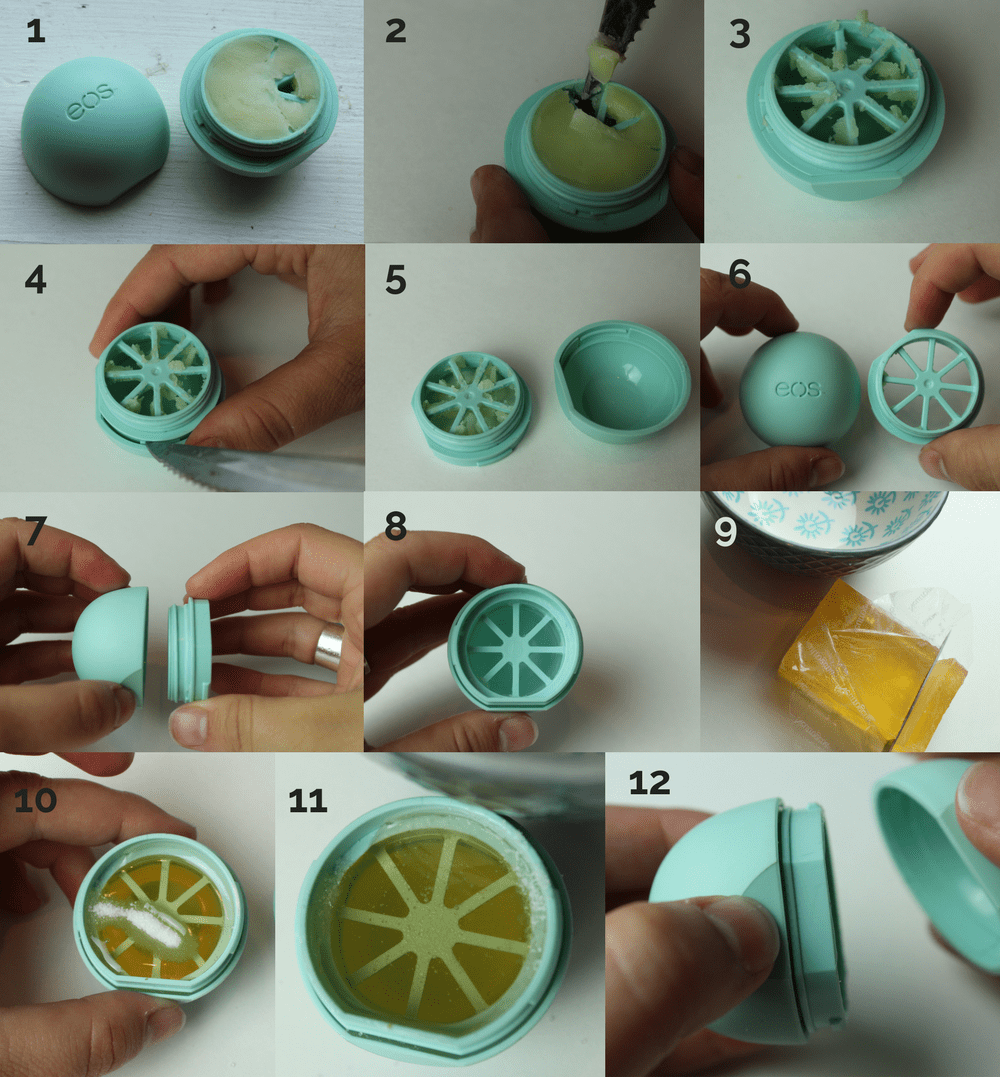 1
eos
2
3
4
5
6
eos
7
8
9
10
11
12