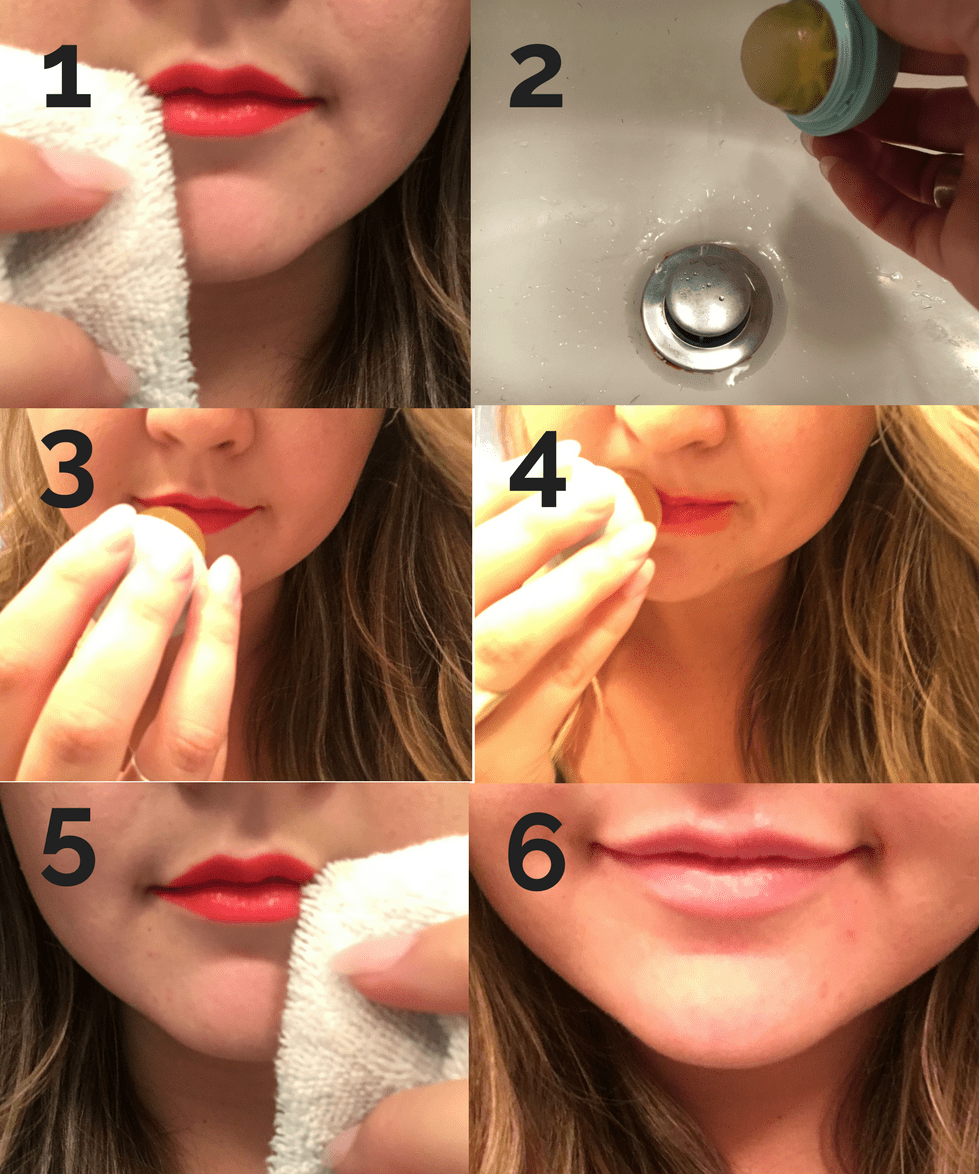 1
2
3
4
5
6